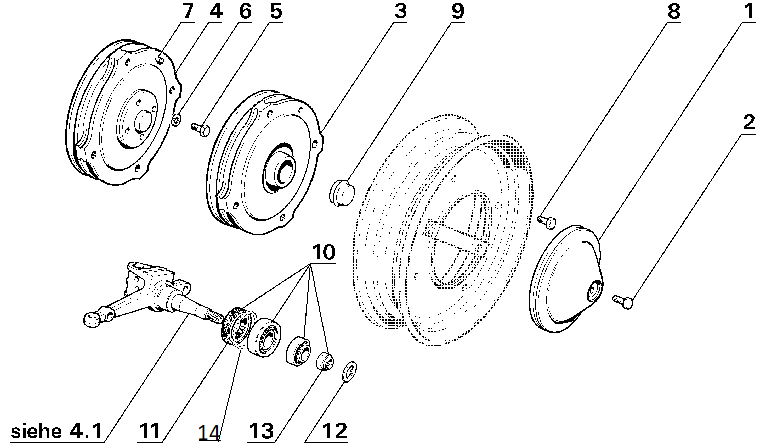 7 4 6 5 3 9 8 1

2

10

siehe 4.1 11 14 13 12