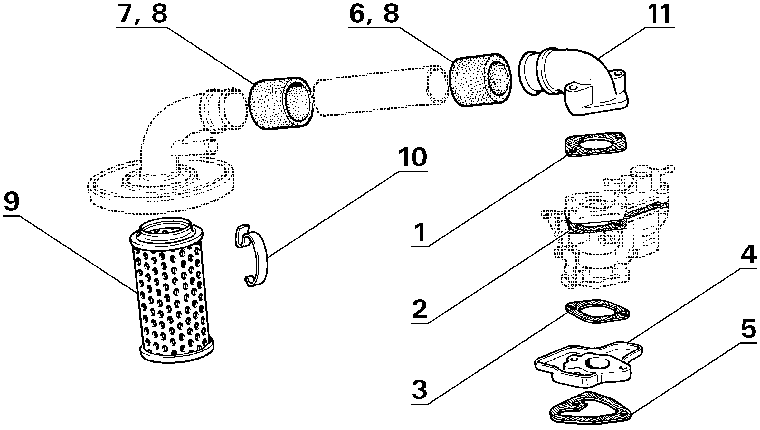 7, 8
6, 8
11
10
9
1
2
4
3
5