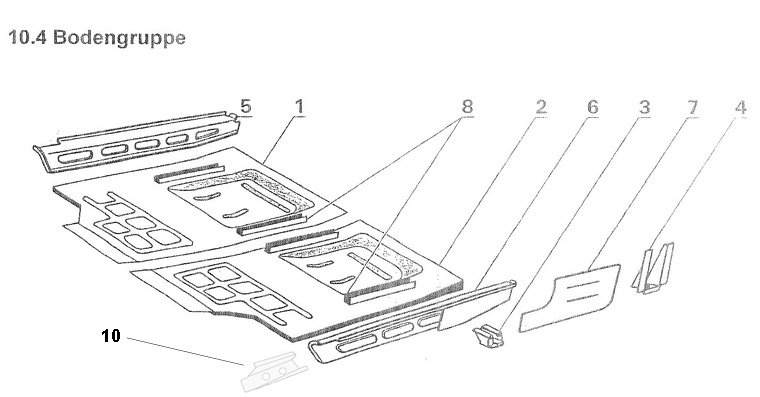 10.4 Bodengruppe

5
1
8
2
6
3
7
4
10