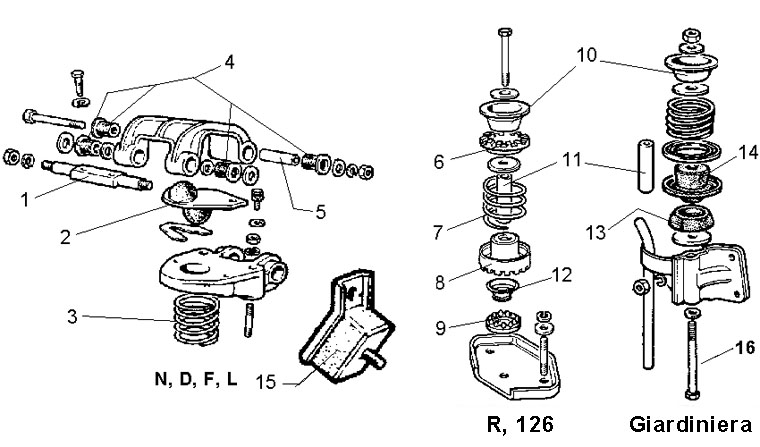 4
1
2
5
3
N, D, F, L
15
10
6
11
7
8
12
9
R, 126
14
13
16
Giardiniera